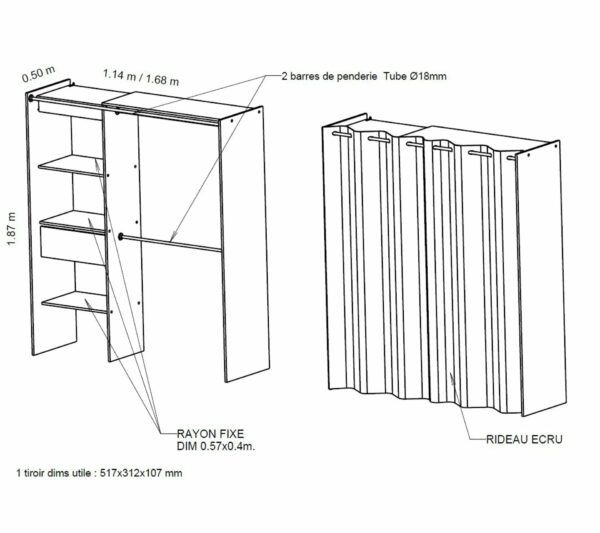 0.50 m

1.14 m / 1.68 m

2 barres de penderie Tube Ø18mm

1.87 m

RAYON FIXE
DIM 0.57x0.4m.

RIDEAU ECRU

1 tiroir dims utile : 517x312x107 mm