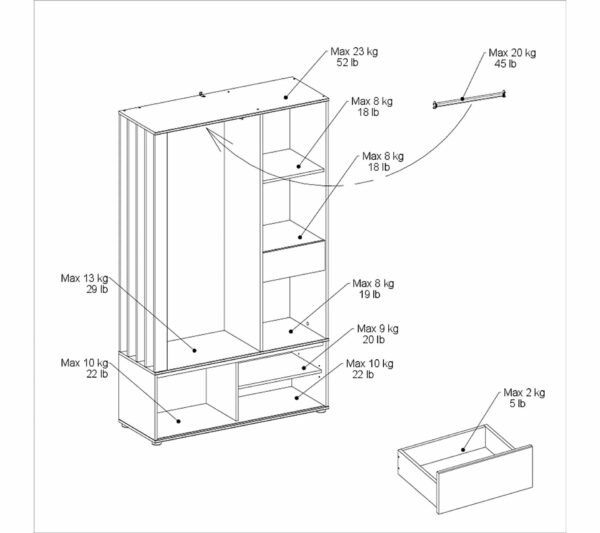 Max 23 kg
52 lb

Max 20 kg
45 lb

Max 8 kg
18 lb

Max 8 kg
18 lb

Max 13 kg
29 lb

Max 8 kg
19 lb

Max 9 kg
20 lb

Max 10 kg
22 lb

Max 10 kg
22 lb

Max 2 kg
5 lb